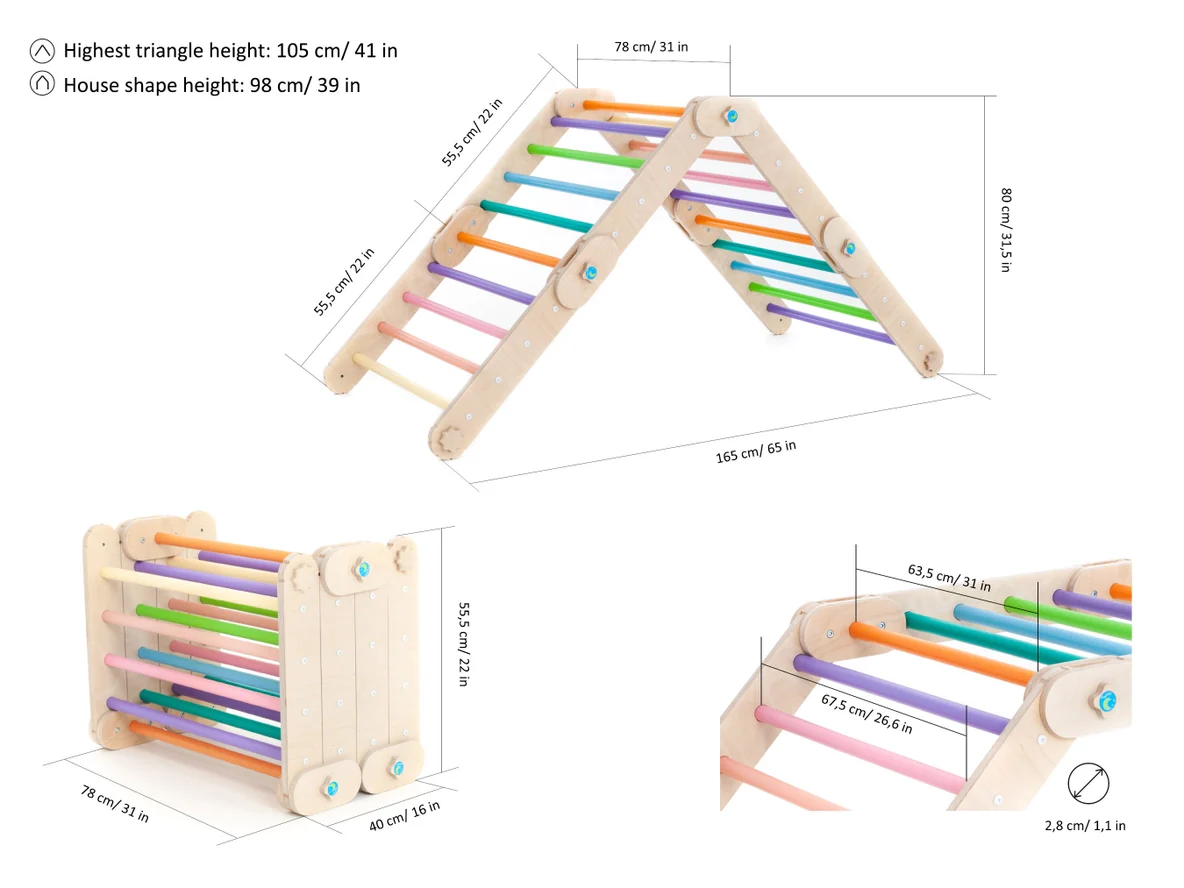 Highest triangle height: 105 cm/ 41 in
House shape height: 98 cm/ 39 in

78 cm/ 31 in

55,5 cm/ 22 in

55,5 cm/ 22 in

80 cm/ 31,5 in

165 cm/ 65 in

55,5 cm/ 22 in

78 cm/ 31 in

40 cm/ 16 in

63,5 cm/ 31 in

67,5 cm/ 26,6 in

2,8 cm/ 1,1 in