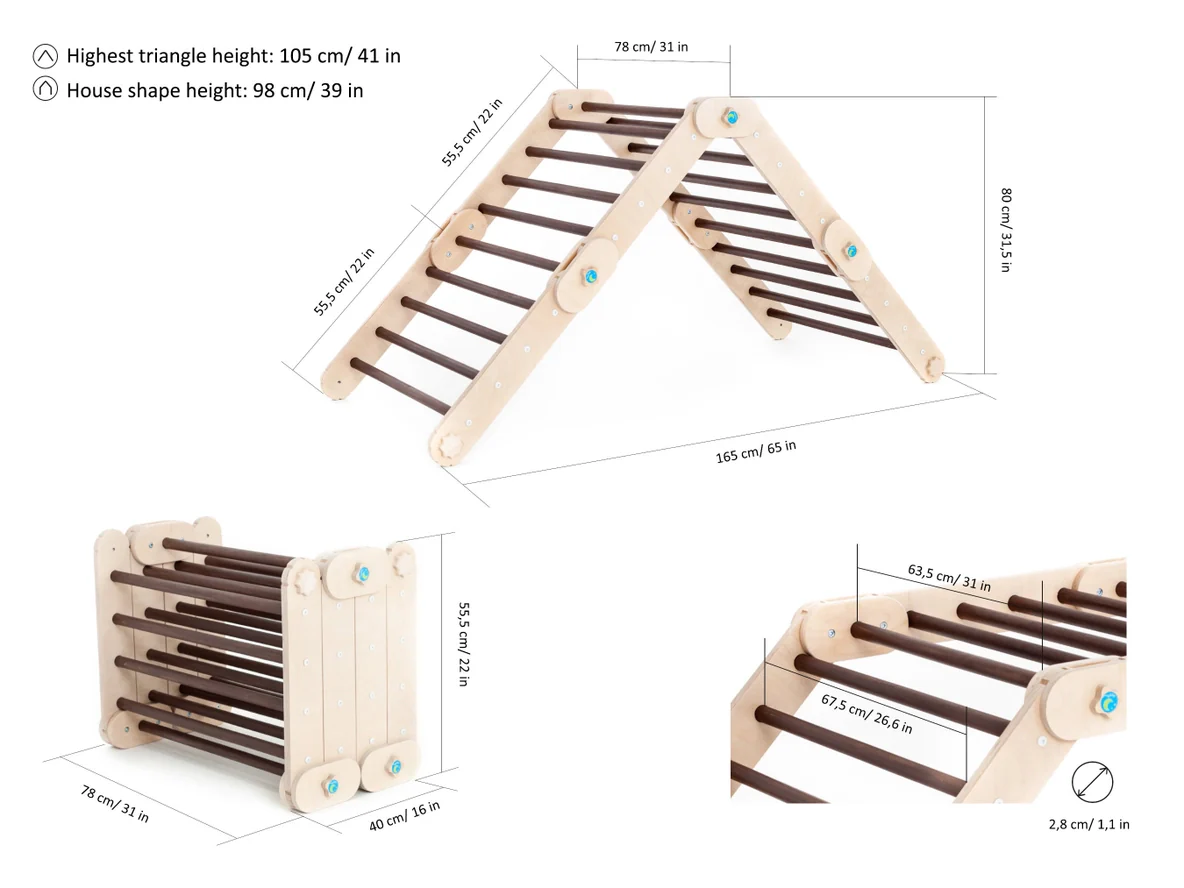 Highest triangle height: 105 cm/ 41 in
House shape height: 98 cm/ 39 in

78 cm/ 31 in
55,5 cm/ 22 in
55,5 cm/ 22 in
80 cm/ 31,5 in
165 cm/ 65 in

55,5 cm/ 22 in
78 cm/ 31 in
40 cm/ 16 in

63,5 cm/ 31 in
67,5 cm/ 26,6 in
2,8 cm/ 1,1 in