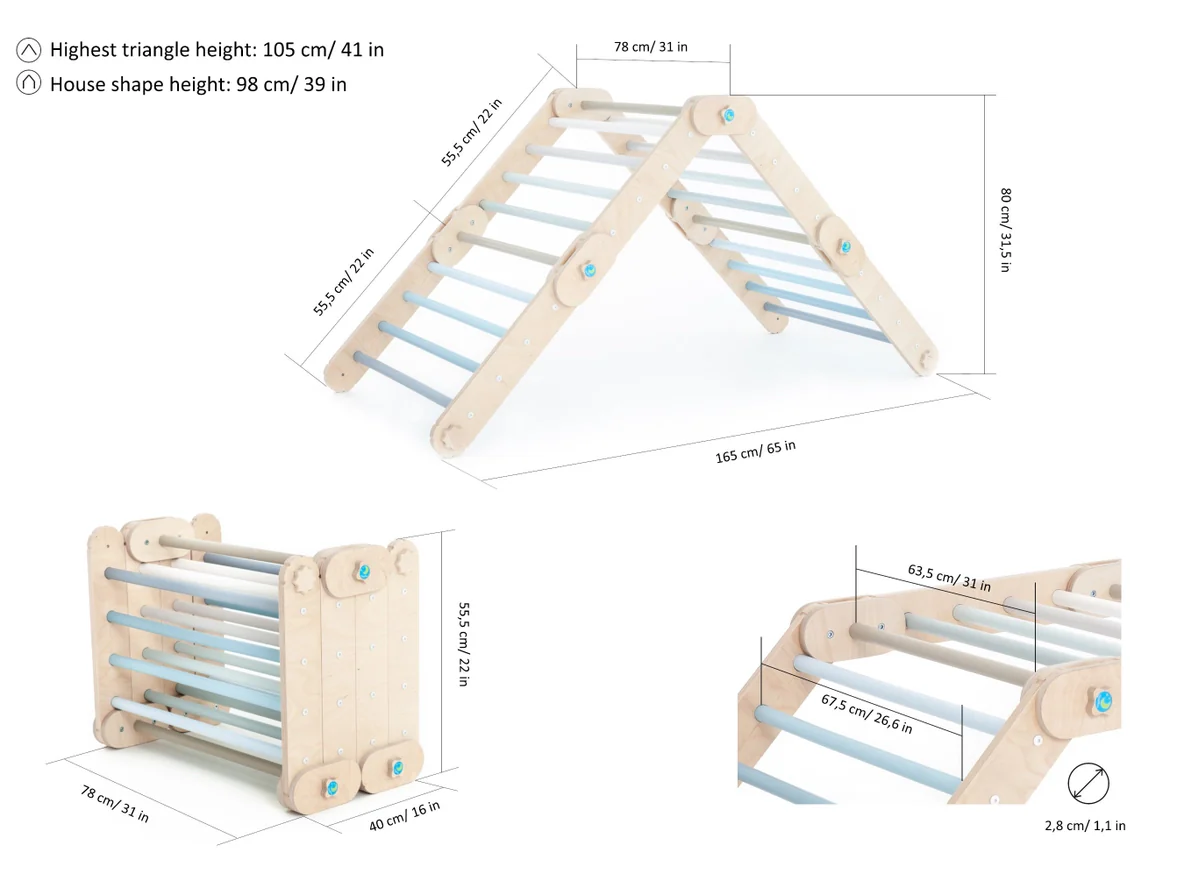 Highest triangle height: 105 cm/ 41 in
House shape height: 98 cm/ 39 in

78 cm/ 31 in
55,5 cm/ 22 in
55,5 cm/ 22 in
80 cm/ 31,5 in
165 cm/ 65 in

55,5 cm/ 22 in
78 cm/ 31 in
40 cm/ 16 in

63,5 cm/ 31 in
67,5 cm/ 26,6 in
2,8 cm/ 1,1 in