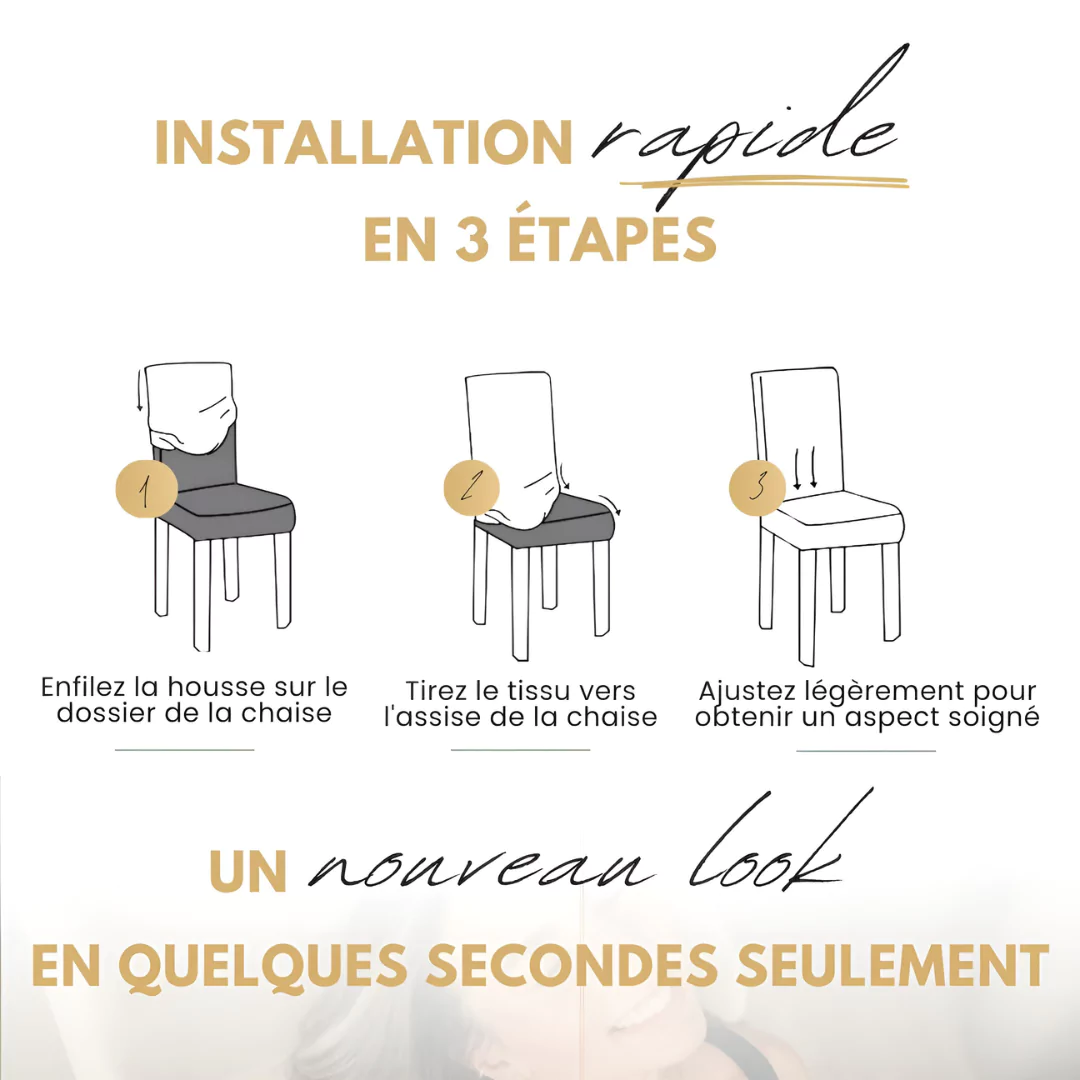 INSTALLATION rapide
EN 3 ÉTAPES

1

Enfilez la housse sur le dossier de la chaise

2

Tirez le tissu vers l'assise de la chaise

3

Ajustez légèrement pour obtenir un aspect soigné

UN nouveau look
EN QUELQUES SECONDES SEULEMENT